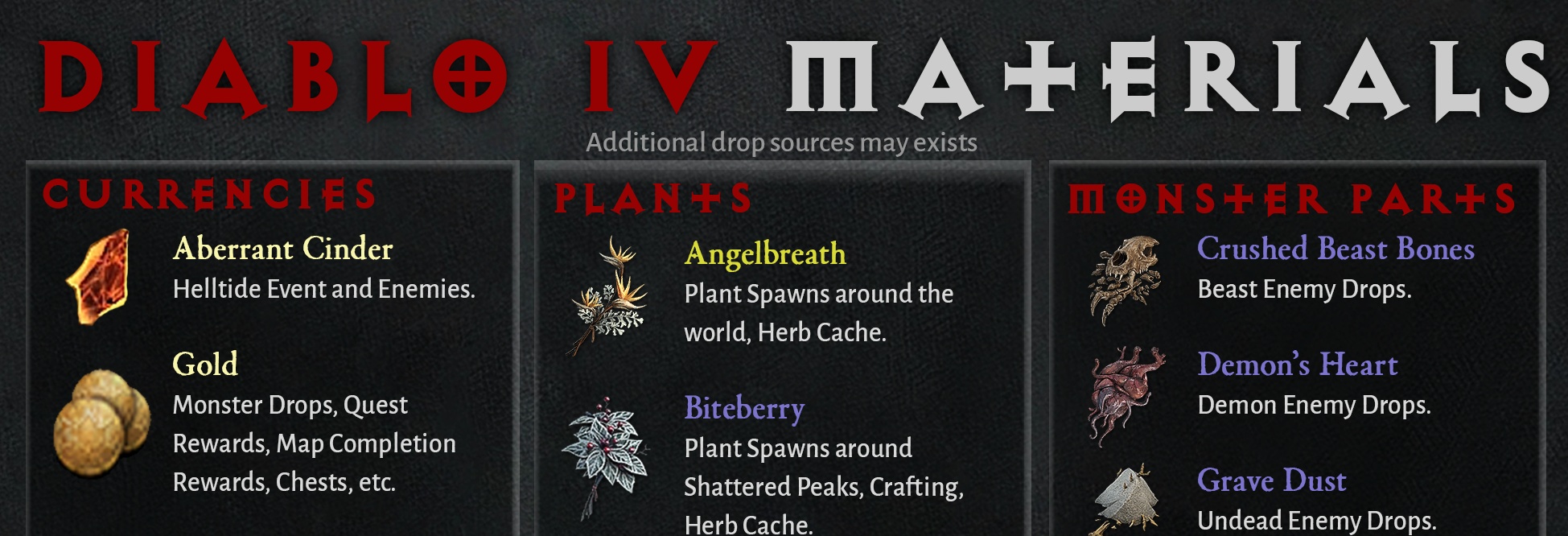 DIABLO IV MATERIALS

Additional drop sources may exists

CURRENCIES

Aberrant Cinder
Helltide Event and Enemies.

Gold
Monster Drops, Quest Rewards, Map Completion Rewards, Chests, etc.

PLANTS

Angelbreath
Plant Spawns around the world, Herb Cache.

Biteberry
Plant Spawns around Shattered Peaks, Crafting, Herb Cache.

MONSTER PARTS

Crushed Beast Bones
Beast Enemy Drops.

Demon's Heart
Demon Enemy Drops.

Grave Dust
Undead Enemy Drops.